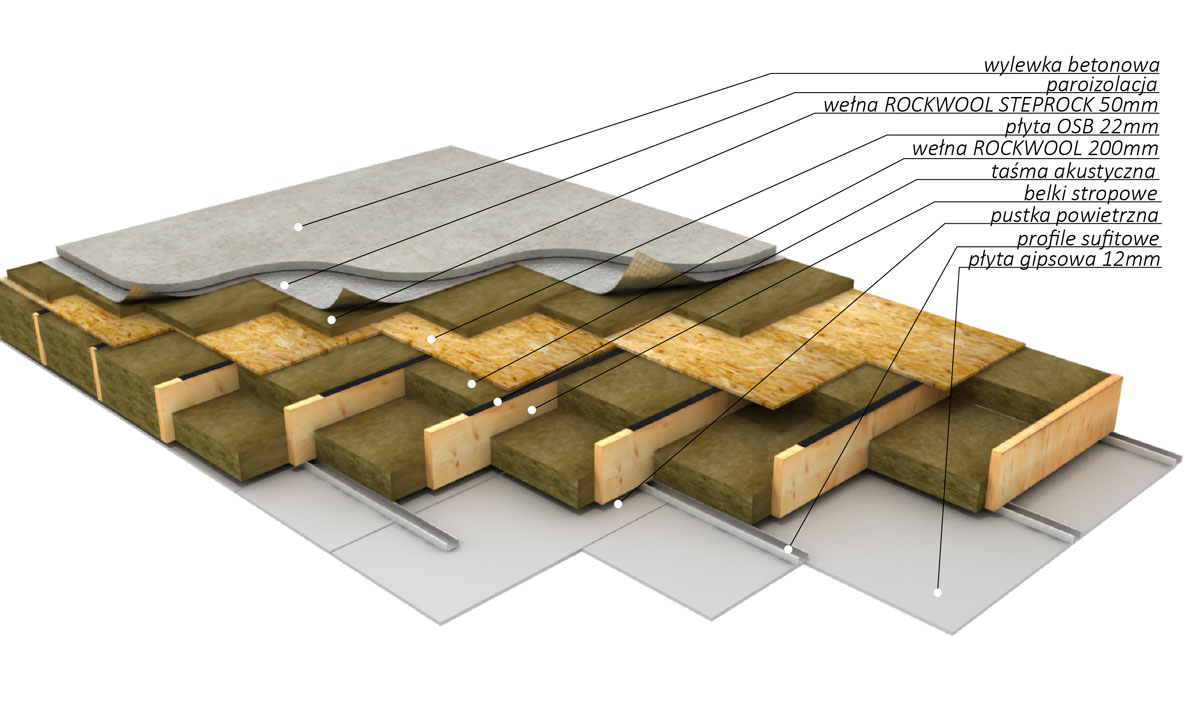 wylewka betonowa
paroizolacja
wełna ROCKWOOL STEPROCK 50mm
płyta OSB 22mm
wełna ROCKWOOL 200mm
taśma akustyczna
belki stropowe
pustka powietrzna
profile sufitowe
płyta gipsowa 12mm